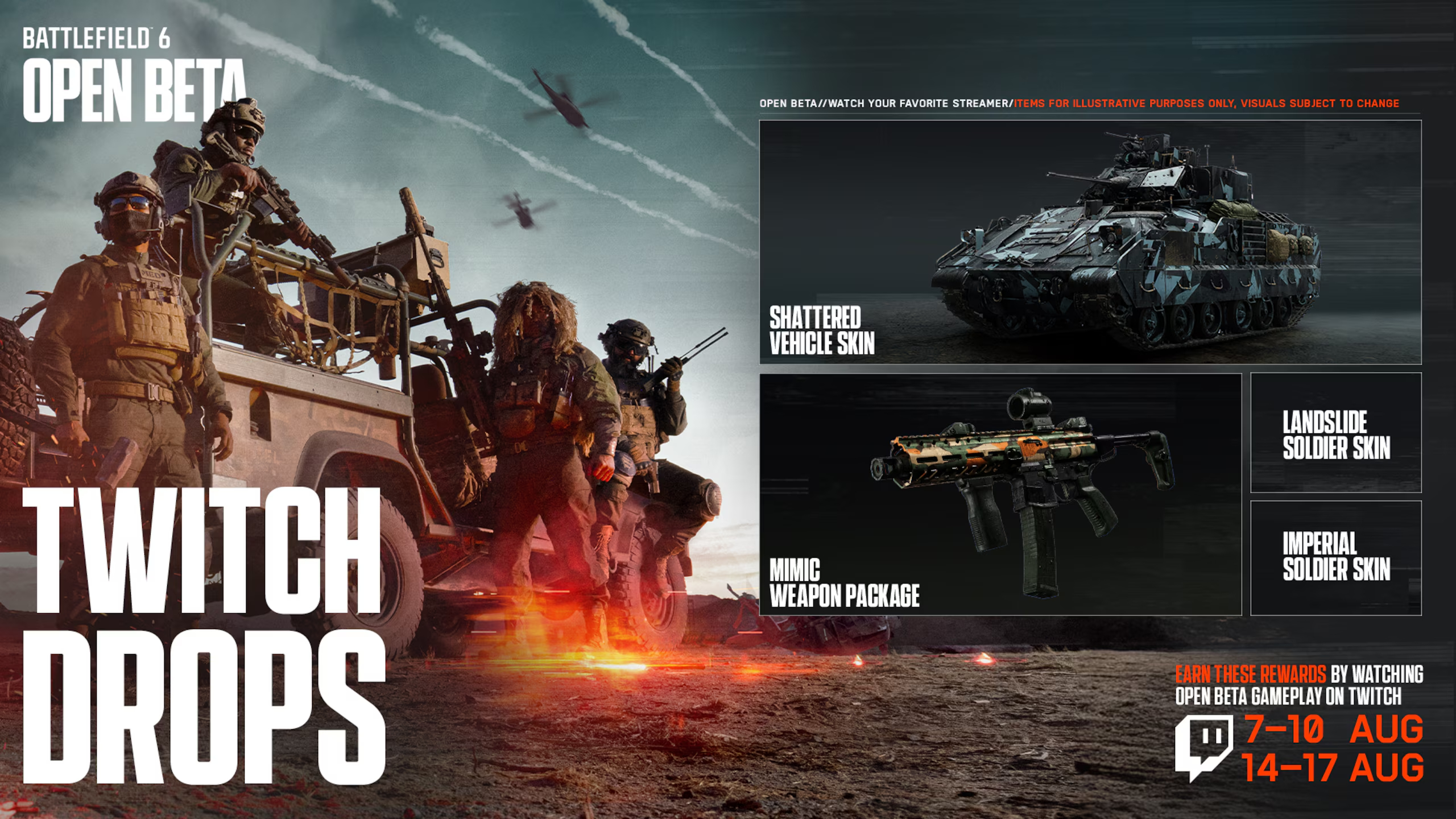 BATTLEFIELD 6
OPEN BETA

TWITCH DROPS

OPEN BETA//WATCH YOUR FAVORITE STREAMER/ITEMS FOR ILLUSTRATIVE PURPOSES ONLY, VISUALS SUBJECT TO CHANGE

SHATTERED VEHICLE SKIN

MIMIC WEAPON PACKAGE

LANDSLIDE SOLDIER SKIN

IMPERIAL SOLDIER SKIN

EARN THESE REWARDS BY WATCHING OPEN BETA GAMEPLAY ON TWITCH

7–10 AUG
14–17 AUG